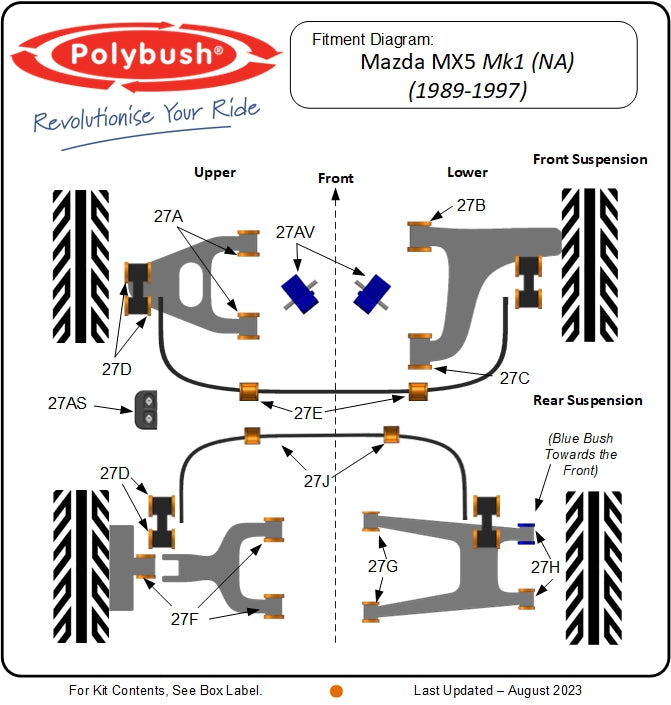 Polybush®
Revolutionise Your Ride

Fitment Diagram:
Mazda MX5 Mk1 (NA)
(1989-1997)

Upper

Front

Lower

Front Suspension

27A

27AV

27B

27D

27C

27AS

27E

Rear Suspension

(Blue Bush Towards the Front)

27J

27D

27G

27H

27F

For Kit Contents, See Box Label.

Last Updated – August 2023